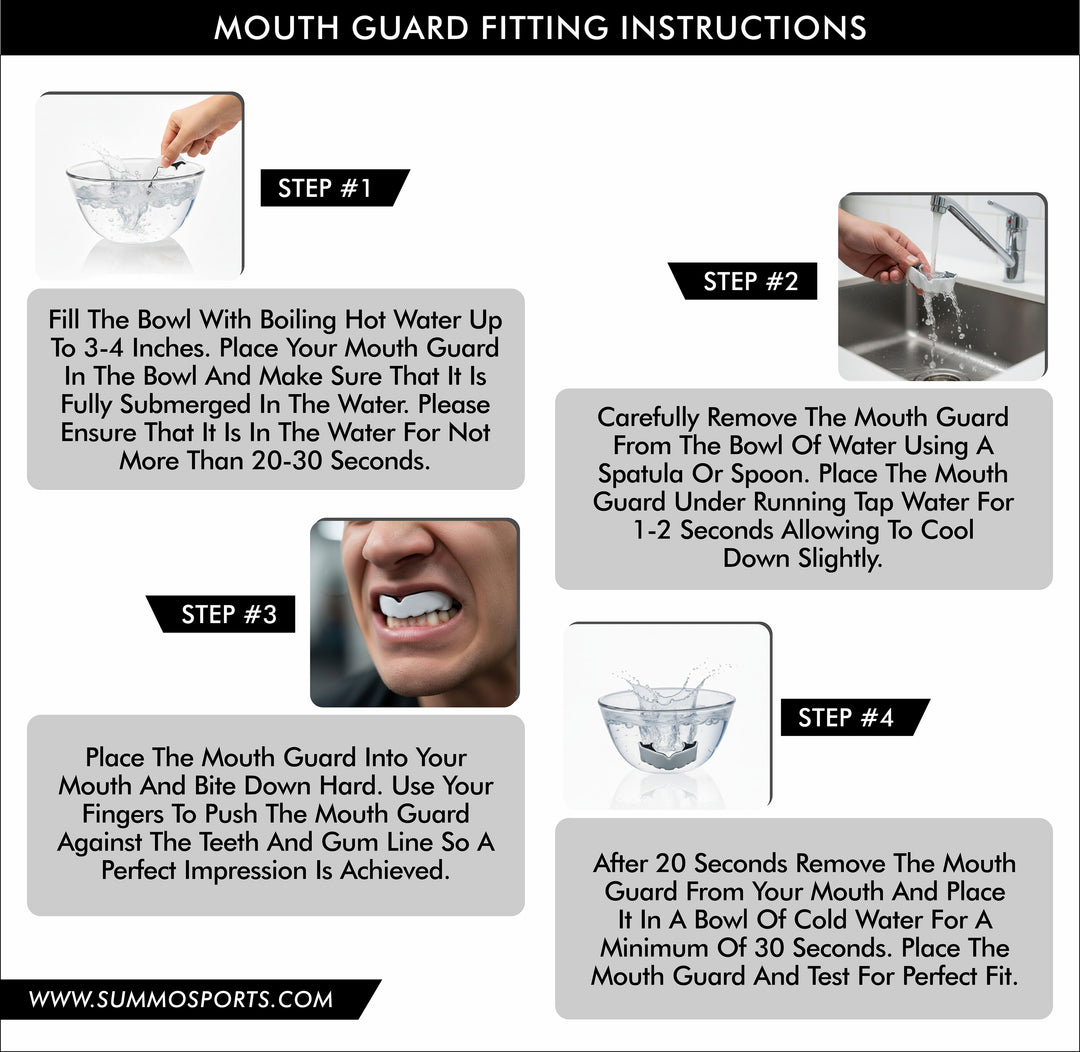 MOUTH GUARD FITTING INSTRUCTIONS

STEP #1

Fill The Bowl With Boiling Hot Water Up To 3-4 Inches. Place Your Mouth Guard In The Bowl And Make Sure That It Is Fully Submerged In The Water. Please Ensure That It Is In The Water For Not More Than 20-30 Seconds.

STEP #2

Carefully Remove The Mouth Guard From The Bowl Of Water Using A Spatula Or Spoon. Place The Mouth Guard Under Running Tap Water For 1-2 Seconds Allowing To Cool Down Slightly.

STEP #3

Place The Mouth Guard Into Your Mouth And Bite Down Hard. Use Your Fingers To Push The Mouth Guard Against The Teeth And Gum Line So A Perfect Impression Is Achieved.

STEP #4

After 20 Seconds Remove The Mouth Guard From Your Mouth And Place It In A Bowl Of Cold Water For A Minimum Of 30 Seconds. Place The Mouth Guard And Test For Perfect Fit.

WWW.SUMMOSPORTS.COM