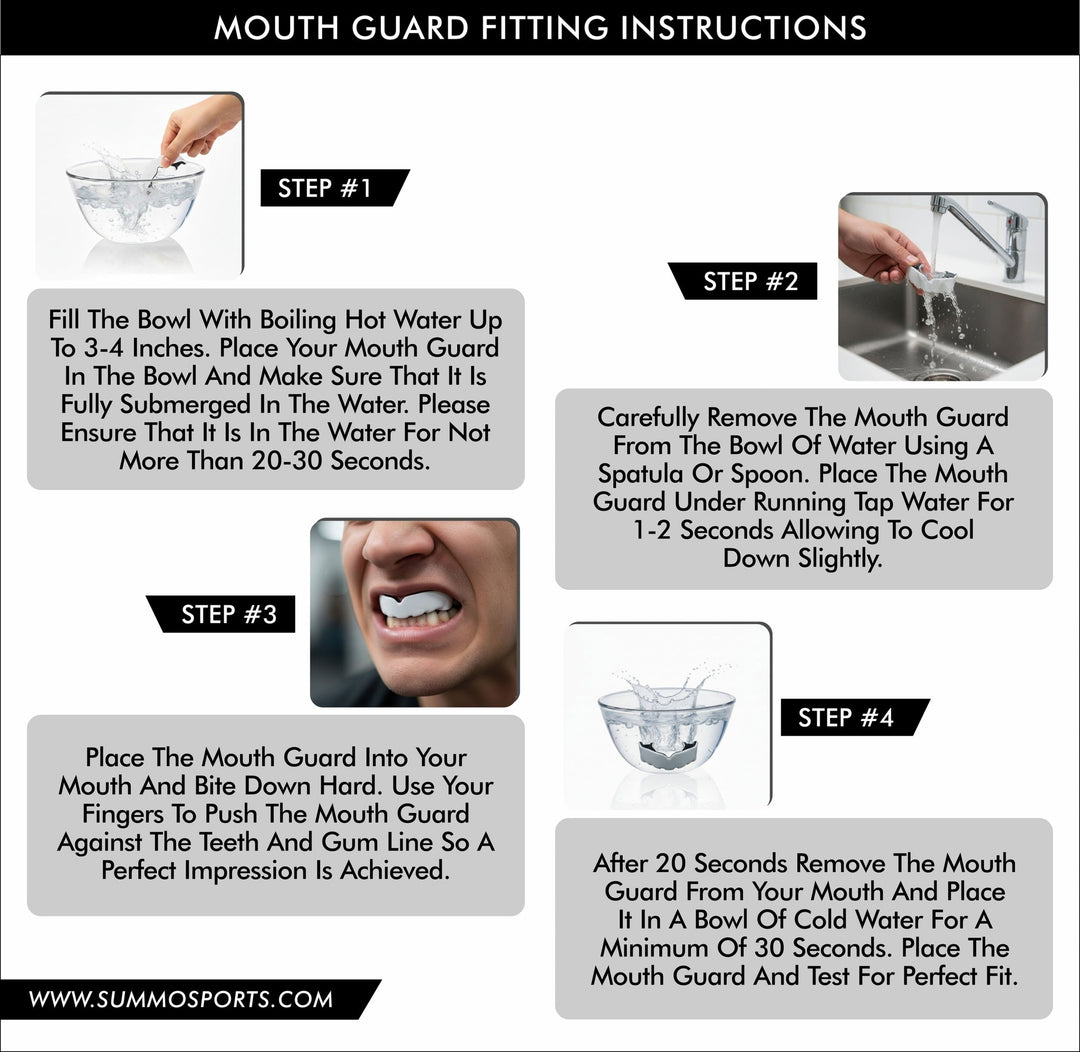 MOUTH GUARD FITTING INSTRUCTIONS

STEP #1

Fill The Bowl With Boiling Hot Water Up To 3-4 Inches. Place Your Mouth Guard In The Bowl And Make Sure That It Is Fully Submerged In The Water. Please Ensure That It Is In The Water For Not More Than 20-30 Seconds.

STEP #2

Carefully Remove The Mouth Guard From The Bowl Of Water Using A Spatula Or Spoon. Place The Mouth Guard Under Running Tap Water For 1-2 Seconds Allowing To Cool Down Slightly.

STEP #3

Place The Mouth Guard Into Your Mouth And Bite Down Hard. Use Your Fingers To Push The Mouth Guard Against The Teeth And Gum Line So A Perfect Impression Is Achieved.

STEP #4

After 20 Seconds Remove The Mouth Guard From Your Mouth And Place It In A Bowl Of Cold Water For A Minimum Of 30 Seconds. Place The Mouth Guard And Test For Perfect Fit.

WWW.SUMMOSPORTS.COM